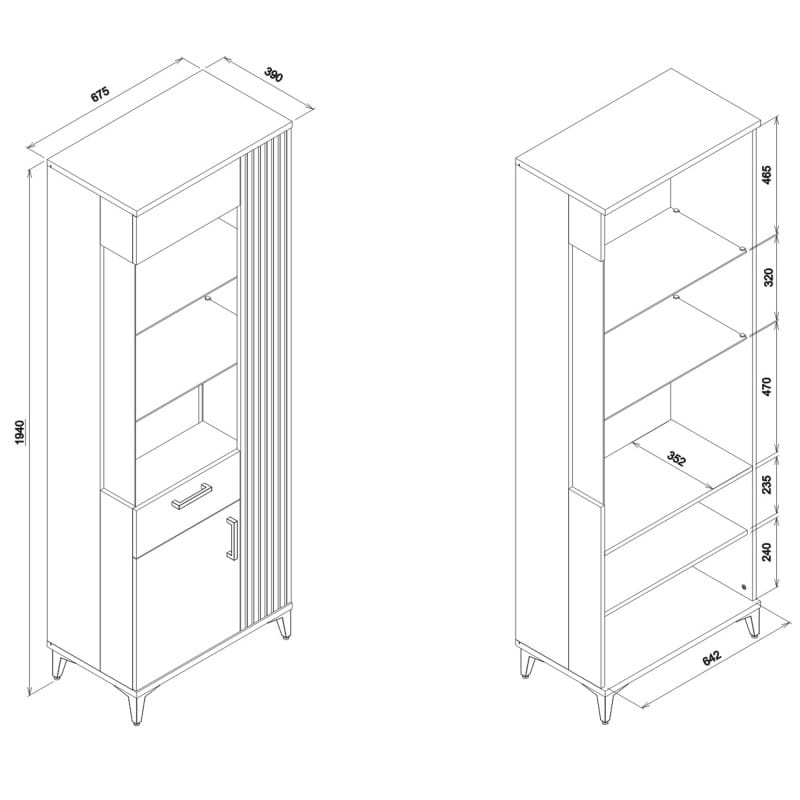 675
390
1940
465
320
470
352
235
240
642