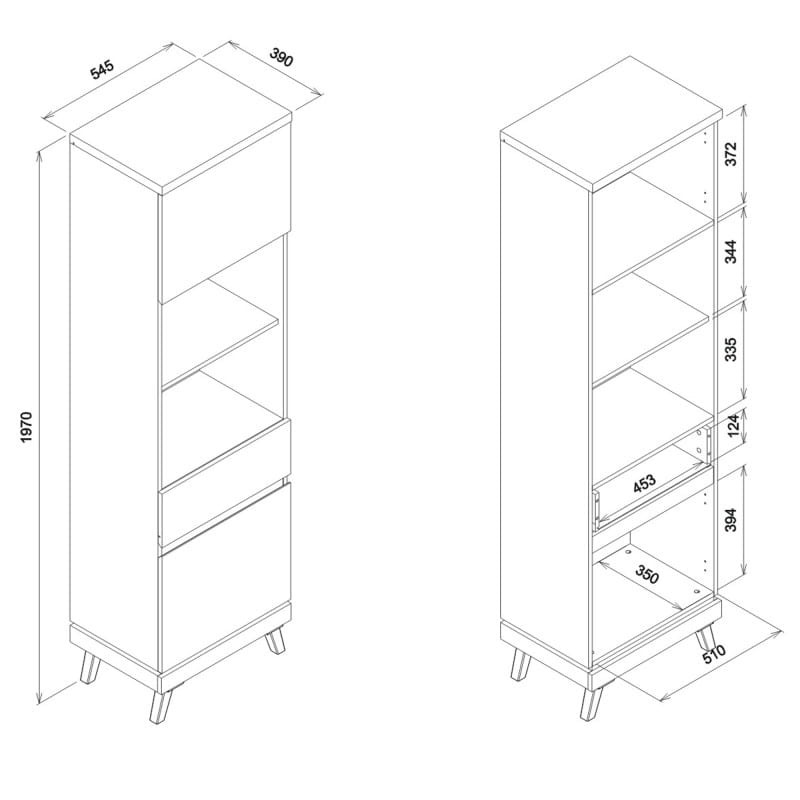 545
390
1970
372
344
335
124
453
394
350
510